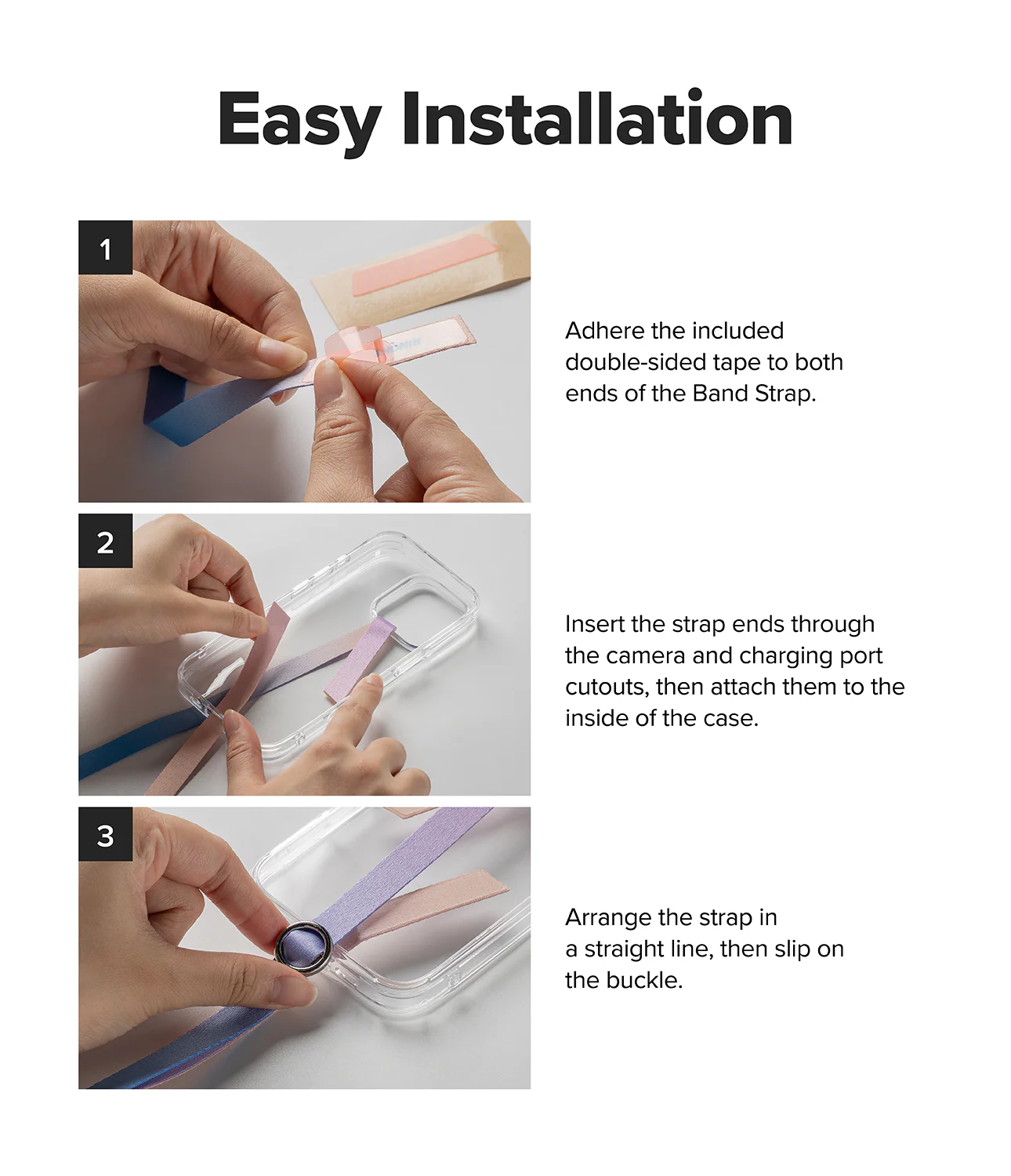 Easy Installation

1

Adhere the included double-sided tape to both ends of the Band Strap.

2

Insert the strap ends through the camera and charging port cutouts, then attach them to the inside of the case.

3

Arrange the strap in a straight line, then slip on the buckle.